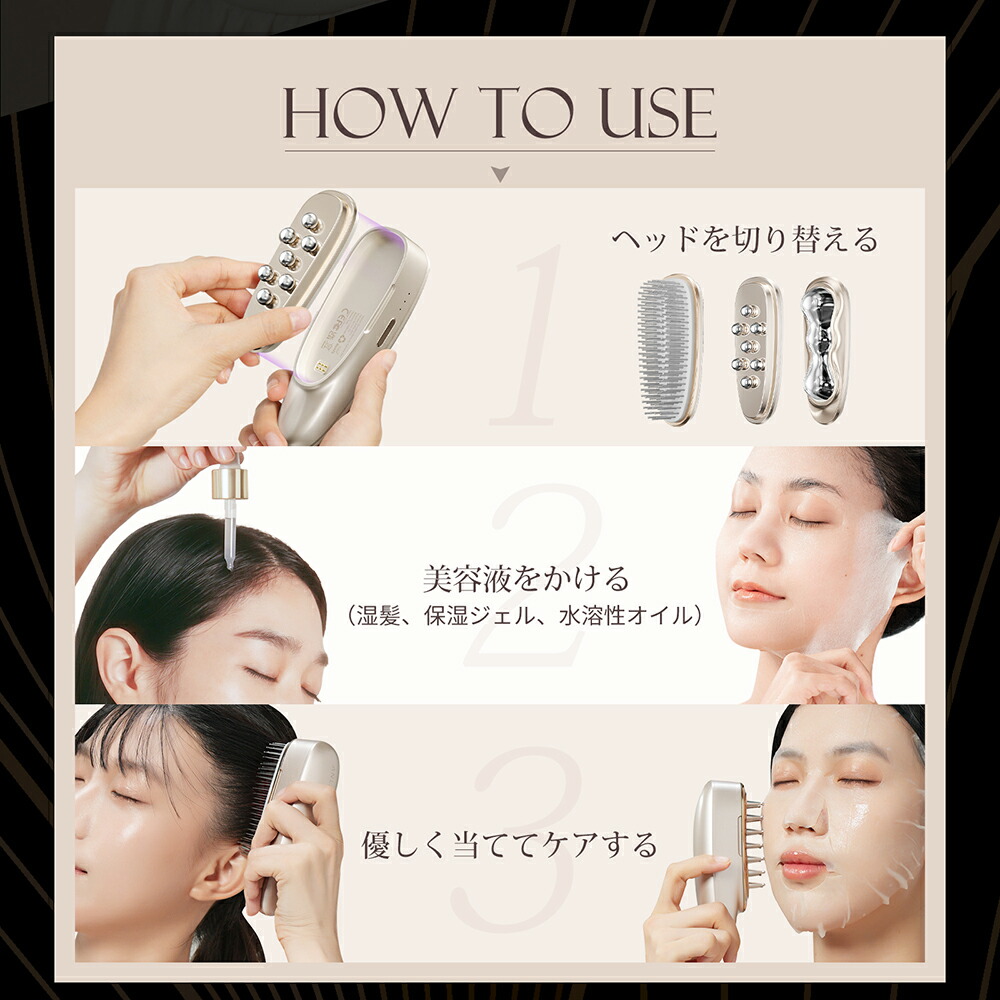 HOW TO USE

1
ヘッドを切り替える

2
美容液をかける
（湿髪、保湿ジェル、水溶性オイル）

3
優しく当ててケアする