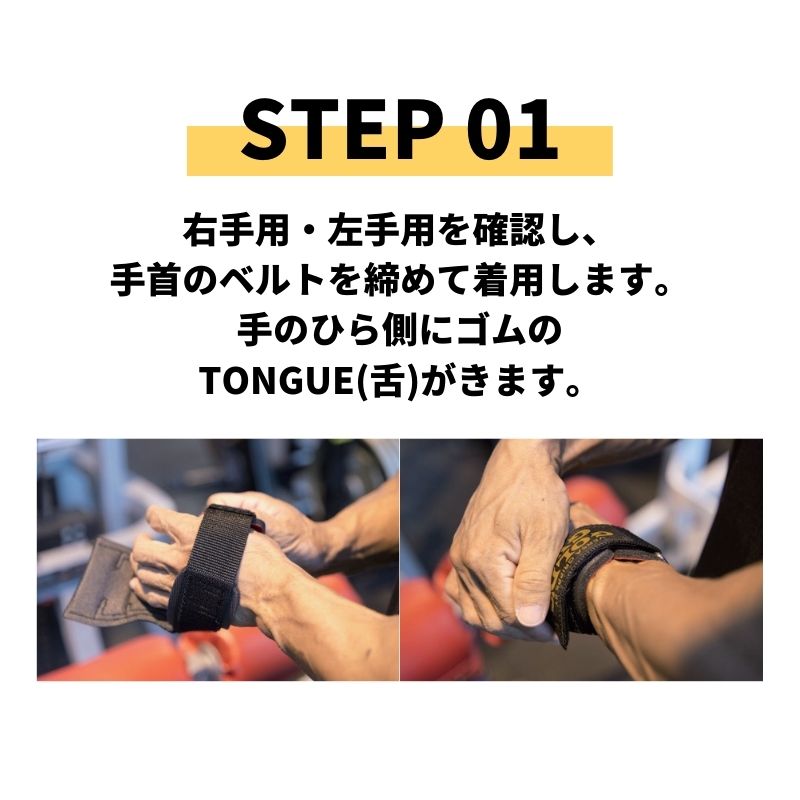 STEP 01

右手用・左手用を確認し、
手首のベルトを締めて着用します。
手のひら側にゴムの
TONGUE(舌)がきます。