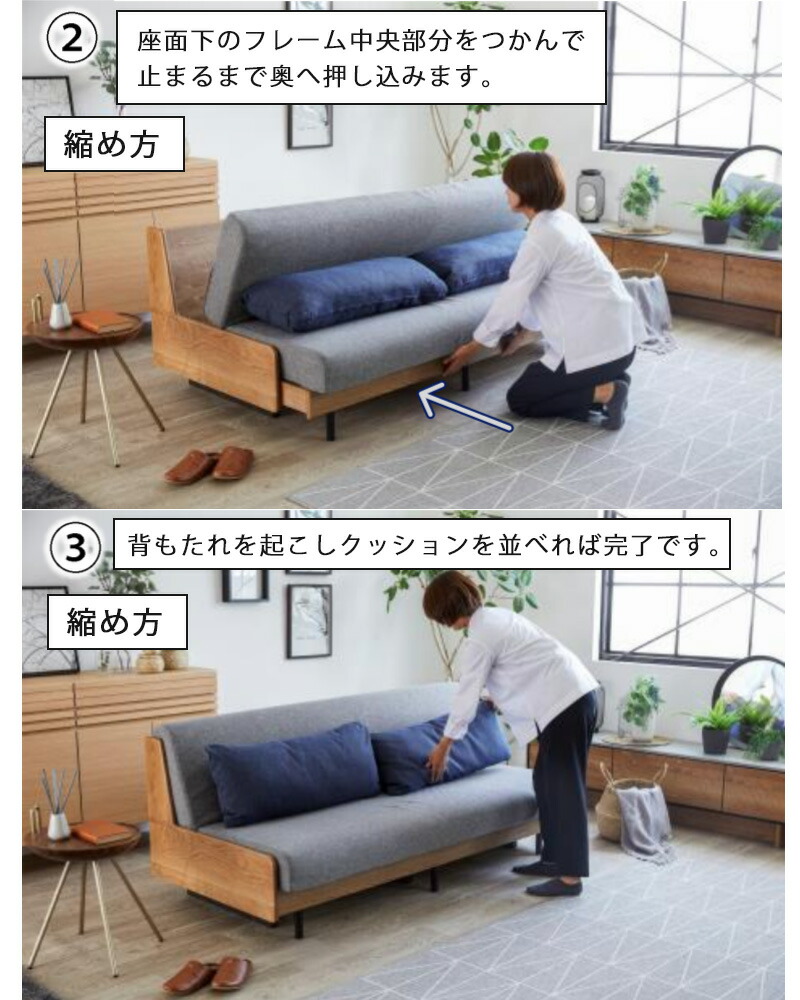 ②
座面下のフレーム中央部分をつかんで止まるまで奥へ押し込みます。

縮め方

③
背もたれを起こしクッションを並べれば完了です。

縮め方