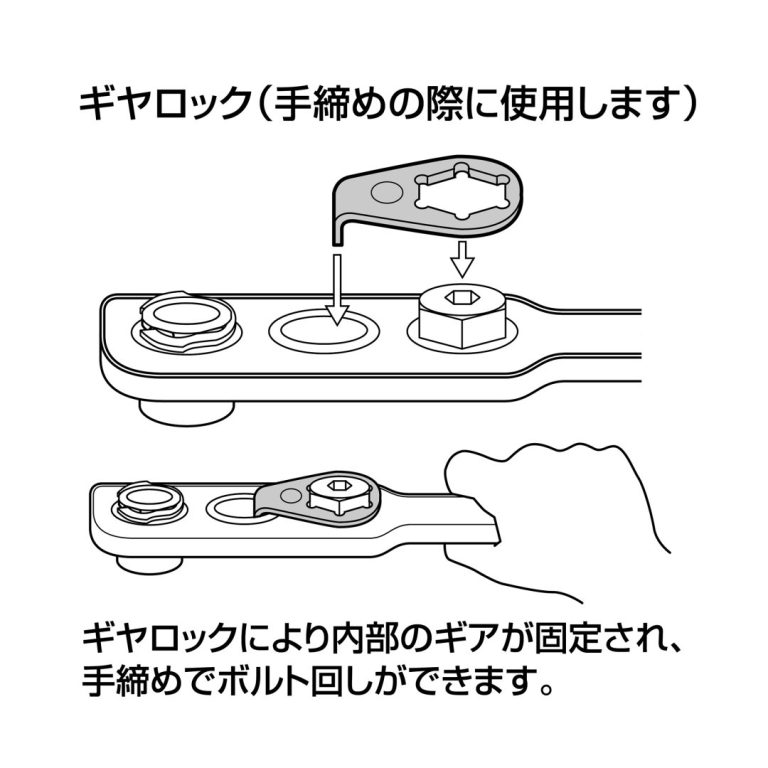 ギヤロック(手締めの際に使用します)

ギヤロックにより内部のギアが固定され、手締めでボルト回しができます。