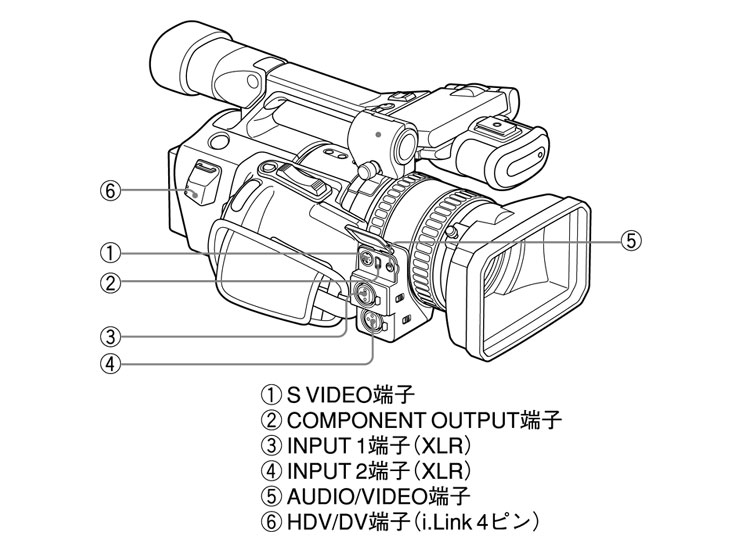 ⑥
①
②
③
④
⑤

① S VIDEO端子
② COMPONENT OUTPUT端子
③ INPUT 1端子（XLR）
④ INPUT 2端子（XLR）
⑤ AUDIO/VIDEO端子
⑥ HDV/DV端子（i.Link 4ピン）