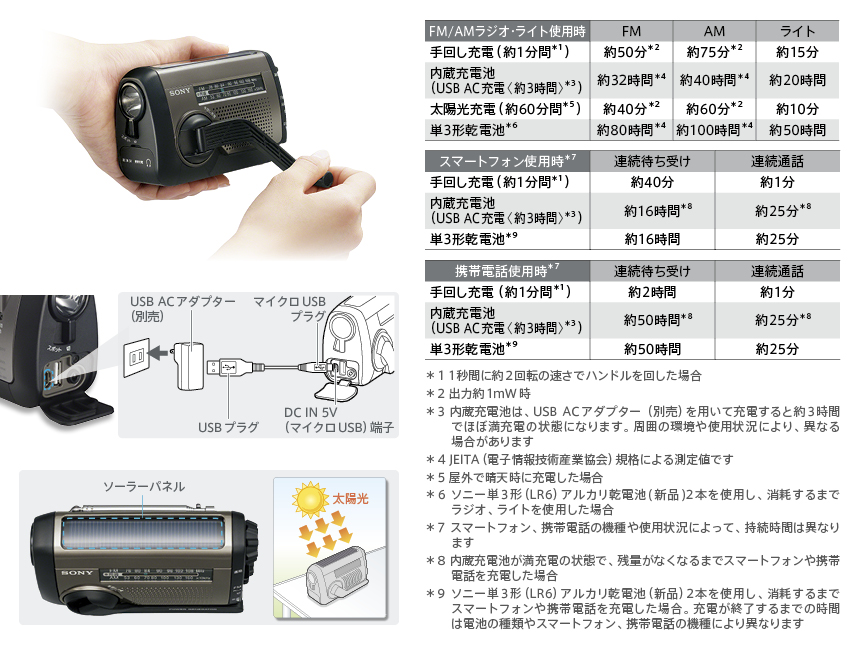 SONY

USB ACアダプター（別売）

マイクロUSBプラグ

USBプラグ

DC IN 5V（マイクロUSB）端子

ソーラーパネル

太陽光

SONY

| FM/AMラジオ・ライト使用時 | FM | AM | ライト |
|---|---|---|---|
| 手回し充電（約1分間$^{*1}$） | 約50分$^{*2}$ | 約75分$^{*2}$ | 約15分 |
| 内蔵充電池（USB AC充電〈約3時間〉$^{*3}$） | 約32時間$^{*4}$ | 約40時間$^{*4}$ | 約20時間 |
| 太陽光充電（約60分間$^{*5}$） | 約40分$^{*2}$ | 約60分$^{*2}$ | 約10分 |
| 単3形乾電池$^{*6}$ | 約80時間$^{*4}$ | 約100時間$^{*4}$ | 約50時間 |

| スマートフォン使用時$^{*7}$ | 連続待ち受け | 連続通話 |
|---|---|---|
| 手回し充電（約1分間$^{*1}$） | 約40分 | 約1分 |
| 内蔵充電池（USB AC充電〈約3時間〉$^{*3}$） | 約16時間$^{*8}$ | 約25分$^{*8}$ |
| 単3形乾電池$^{*9}$ | 約16時間 | 約25分 |

| 携帯電話使用時$^{*7}$ | 連続待ち受け | 連続通話 |
|---|---|---|
| 手回し充電（約1分間$^{*1}$） | 約2時間 | 約1分 |
| 内蔵充電池（USB AC充電〈約3時間〉$^{*3}$） | 約50時間$^{*8}$ | 約25分$^{*8}$ |
| 単3形乾電池$^{*9}$ | 約50時間 | 約25分 |

＊1 1秒間に約2回転の速さでハンドルを回した場合
＊2 出力約1mW時
＊3 内蔵充電池は、USB ACアダプター（別売）を用いて充電すると約3時間でほぼ満充電の状態になります。周囲の環境や使用状況により、異なる場合があります
＊4 JEITA（電子情報技術産業協会）規格による測定値です
＊5 屋外で晴天時に充電した場合
＊6 ソニー単3形（LR6）アルカリ乾電池（新品）2本を使用し、消耗するまでラジオ、ライトを使用した場合
＊7 スマートフォン、携帯電話の機種や使用状況によって、持続時間は異なります
＊8 内蔵充電池が満充電の状態で、残量がなくなるまでスマートフォンや携帯電話を充電した場合
＊9 ソニー単3形（LR6）アルカリ乾電池（新品）2本を使用し、消耗するまでスマートフォンや携帯電話を充電した場合。充電が終了するまでの時間は電池の種類やスマートフォン、携帯電話の機種により異なります