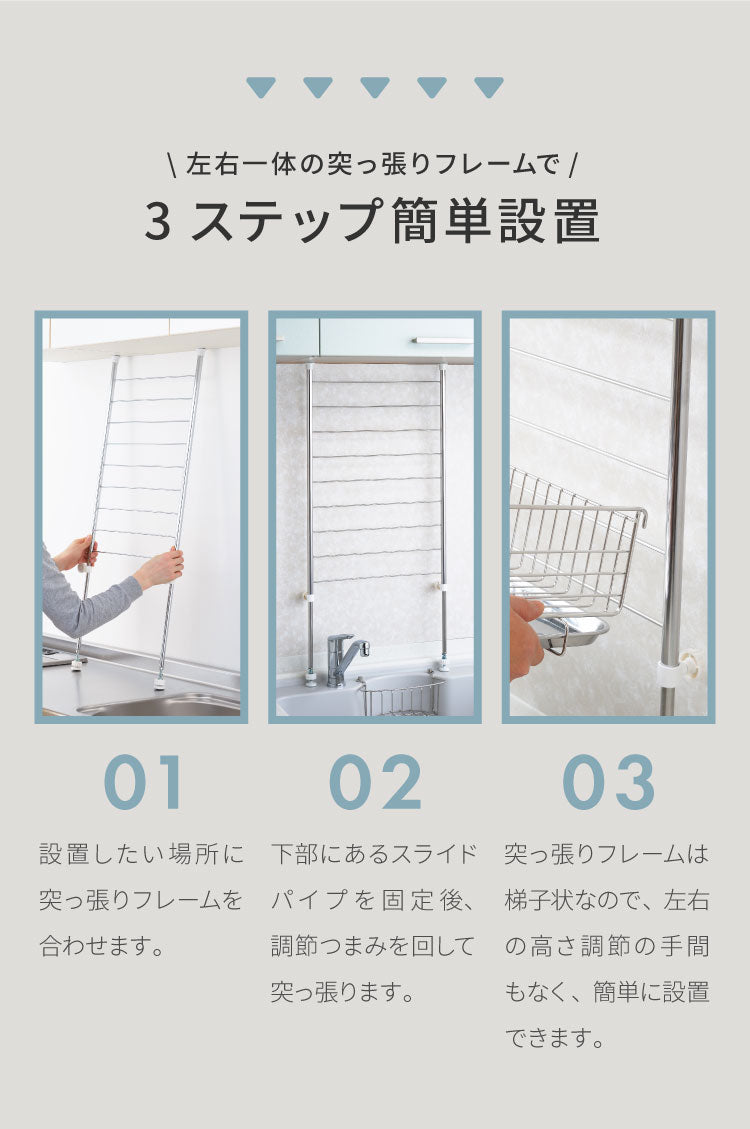 \ 左右一体の突っ張りフレームで /

3 ステップ簡単設置

01

設置したい場所に突っ張りフレームを合わせます。

02

下部にあるスライドパイプを固定後、調節つまみを回して突っ張ります。

03

突っ張りフレームは梯子状なので、左右の高さ調節の手間もなく、簡単に設置できます。