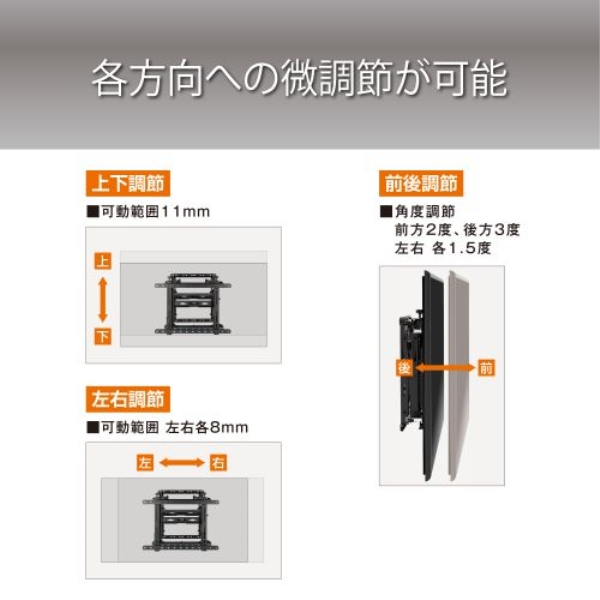 各方向への微調節が可能

上下調節

■可動範囲11mm

上

下

左右調節

■可動範囲 左右各8mm

左

右

前後調節

■角度調節
前方2度、後方3度
左右 各1.5度

後

前