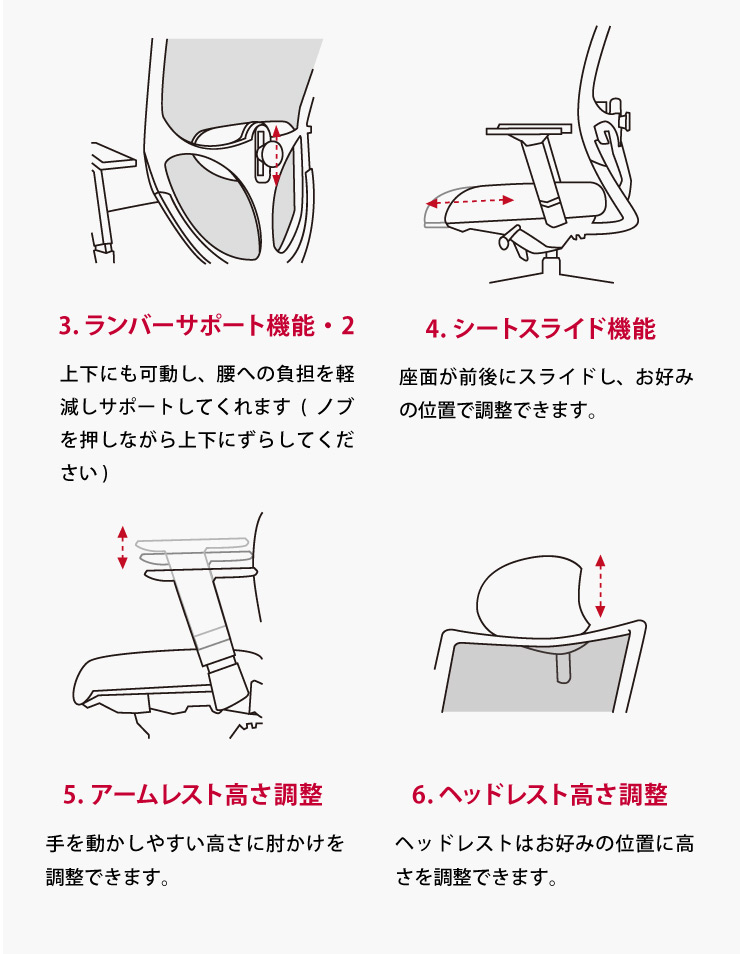 3. ランバーサポート機能・2

上下にも可動し、腰への負担を軽減しサポートしてくれます（ノブを押しながら上下にずらしてください）

4. シートスライド機能

座面が前後にスライドし、お好みの位置で調整できます。

5. アームレスト高さ調整

手を動かしやすい高さに肘かけを調整できます。

6. ヘッドレスト高さ調整

ヘッドレストはお好みの位置に高さを調整できます。