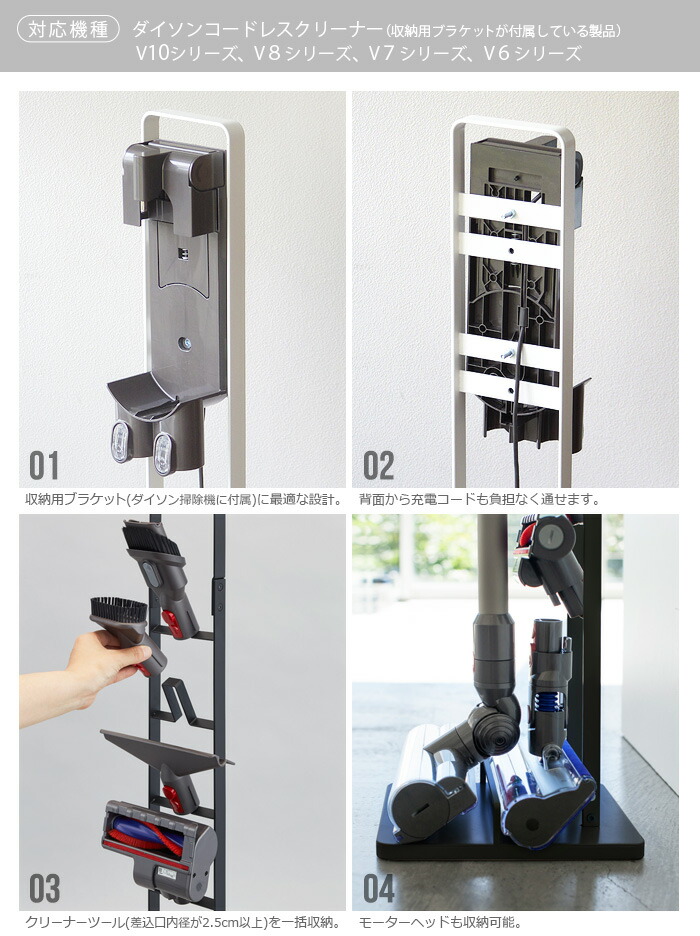 対応機種 ダイソンコードレスクリーナー(収納用ブラケットが付属している製品)
V10シリーズ、V8シリーズ、V7シリーズ、V6シリーズ

01
収納用ブラケット(ダイソン掃除機に付属)に最適な設計。

02
背面から充電コードも負担なく通せます。

03
クリーナーツール(差込口内径が2.5cm以上)を一括収納。

04
モーターヘッドも収納可能。