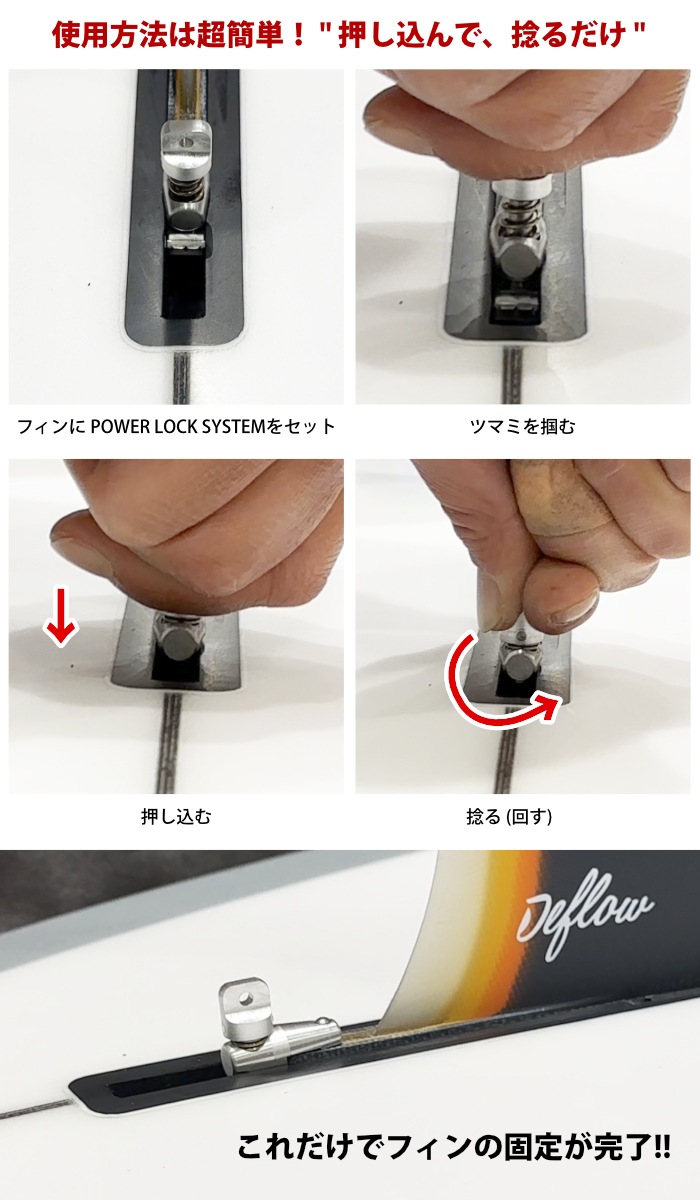 使用方法は超簡単！"押し込んで、捻るだけ"

フィンに POWER LOCK SYSTEMをセット

ツマミを掴む

押し込む

捻る (回す)

Deflow

これだけでフィンの固定が完了!!