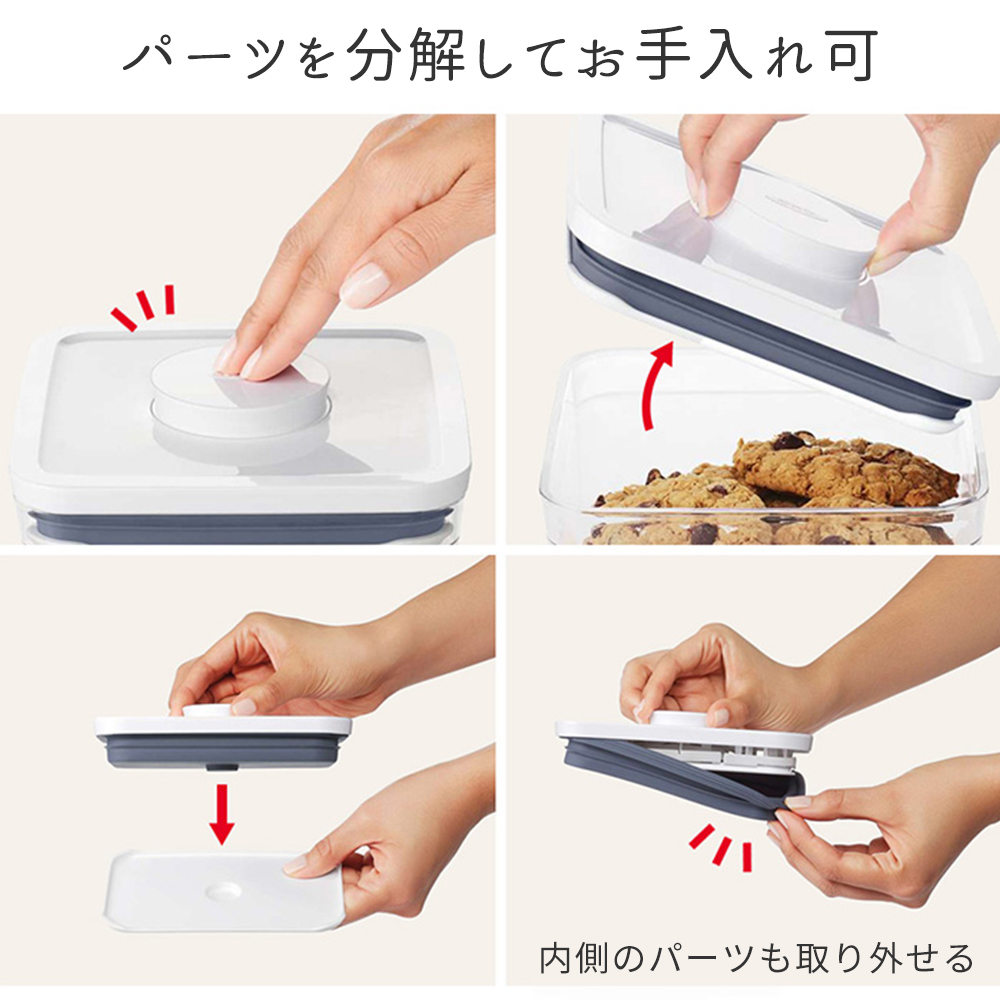 パーツを分解してお手入れ可

内側のパーツも取り外せる