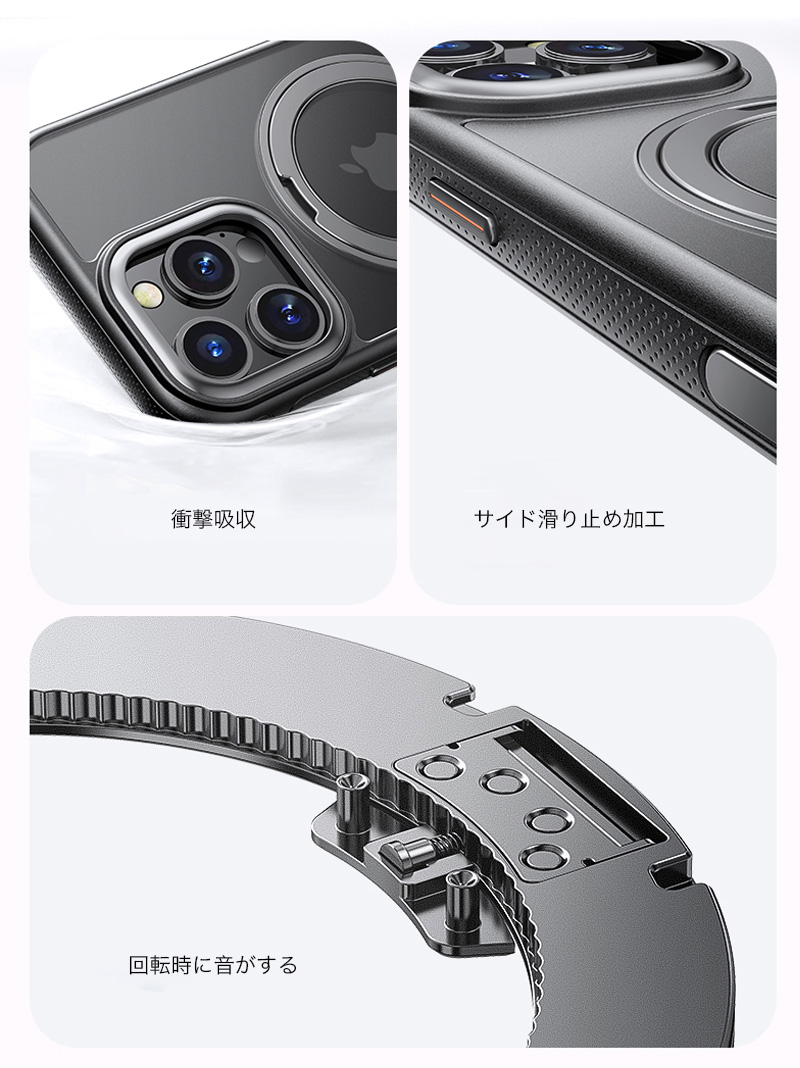 衝撃吸収

サイド滑り止め加工

回転時に音がする