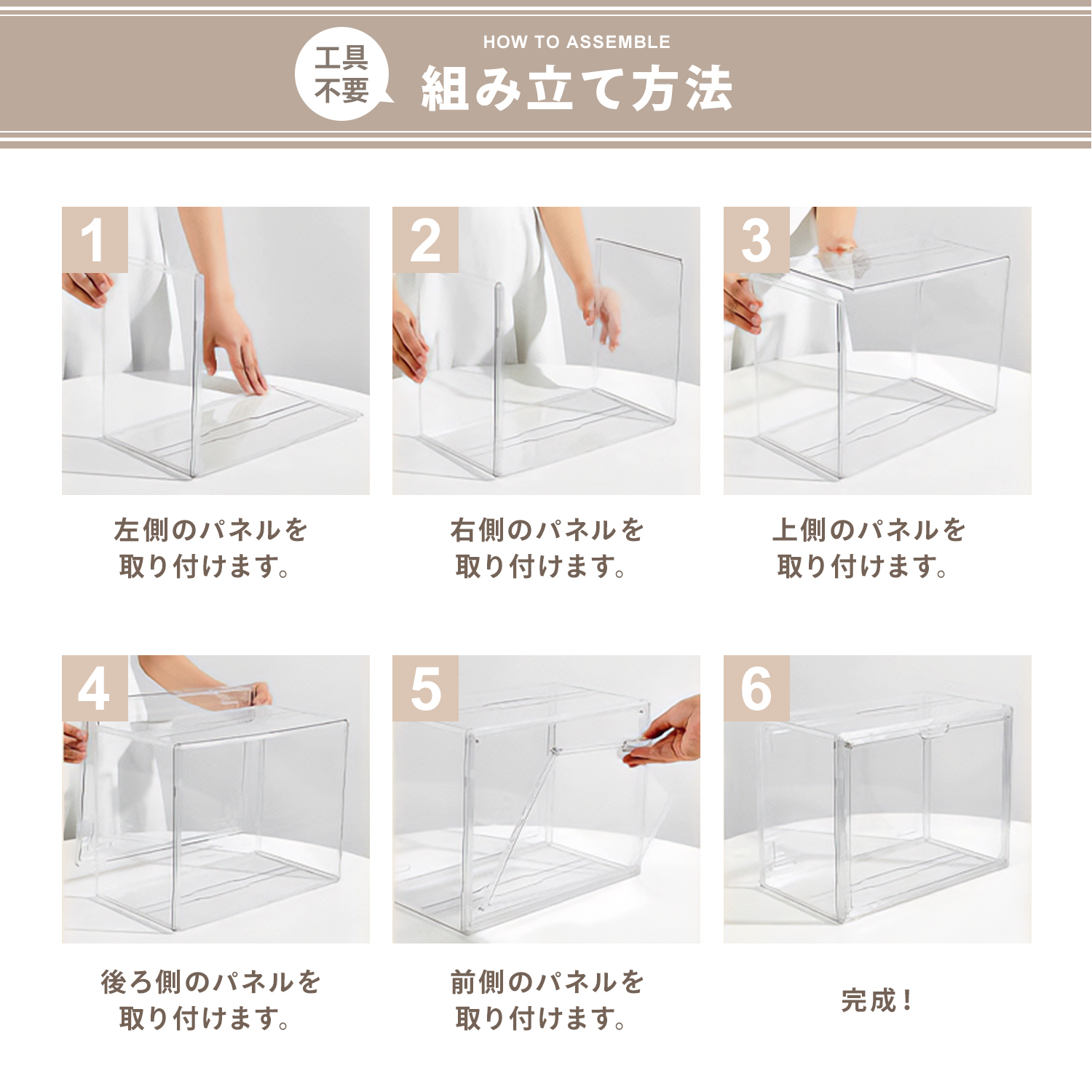 工具不要

HOW TO ASSEMBLE

組み立て方法

1

左側のパネルを取り付けます。

2

右側のパネルを取り付けます。

3

上側のパネルを取り付けます。

4

後ろ側のパネルを取り付けます。

5

前側のパネルを取り付けます。

6

完成！