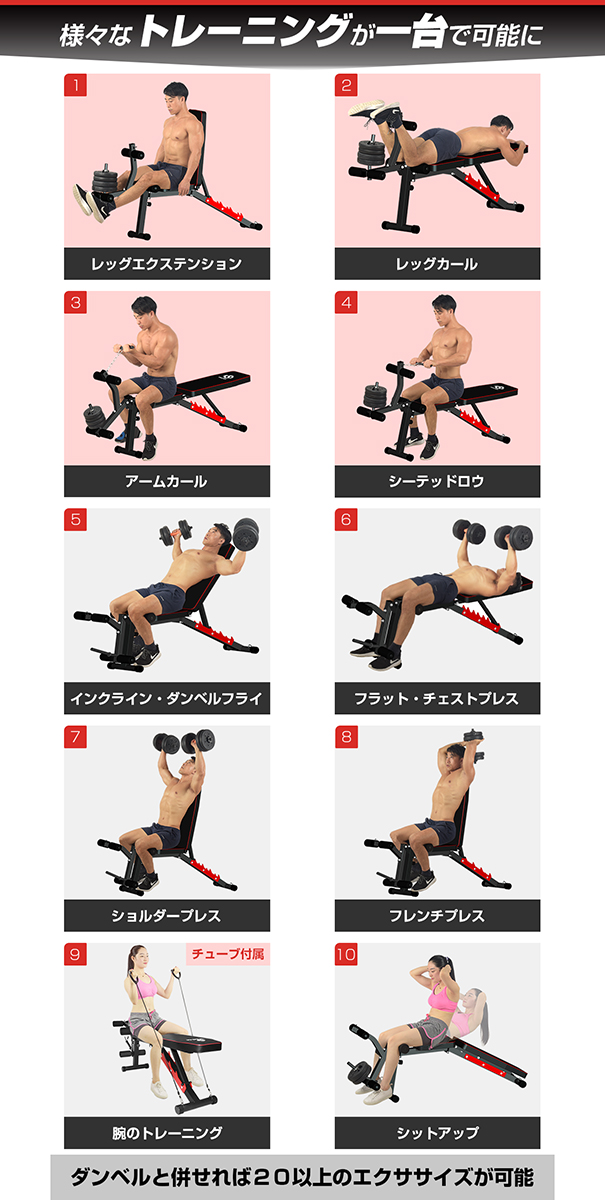 様々なトレーニングが一台で可能に

1
レッグエクステンション

2
レッグカール

3
アームカール

4
シーテッドロウ

5
インクライン・ダンベルフライ

6
フラット・チェストプレス

7
ショルダープレス

8
フレンチプレス

9
チューブ付属
腕のトレーニング

10
シットアップ

ダンベルと併せれば20以上のエクササイズが可能