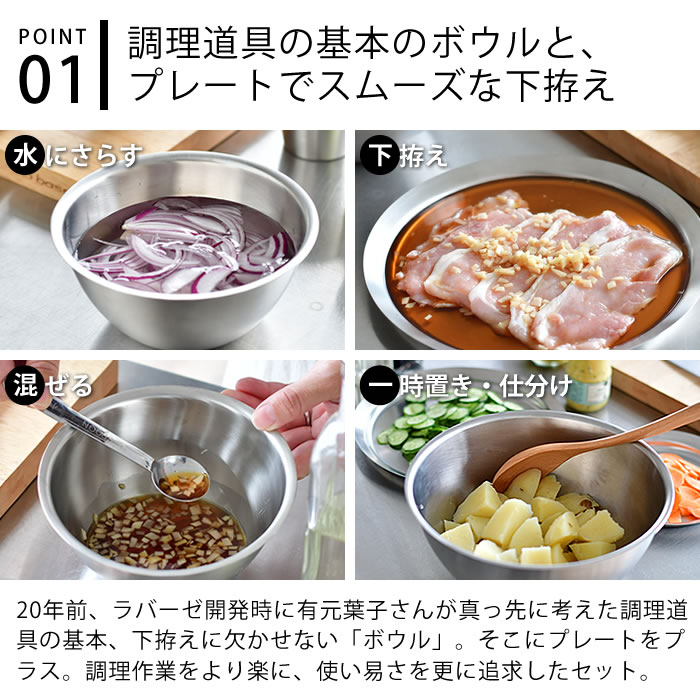 POINT 01

調理道具の基本のボウルと、プレートでスムーズな下拵え

水にさらす

下拵え

混ぜる

一時置き・仕分け

20年前、ラバーゼ開発時に有元葉子さんが真っ先に考えた調理道具の基本、下拵えに欠かせない「ボウル」。そこにプレートをプラス。調理作業をより楽に、使い易さを更に追求したセット。